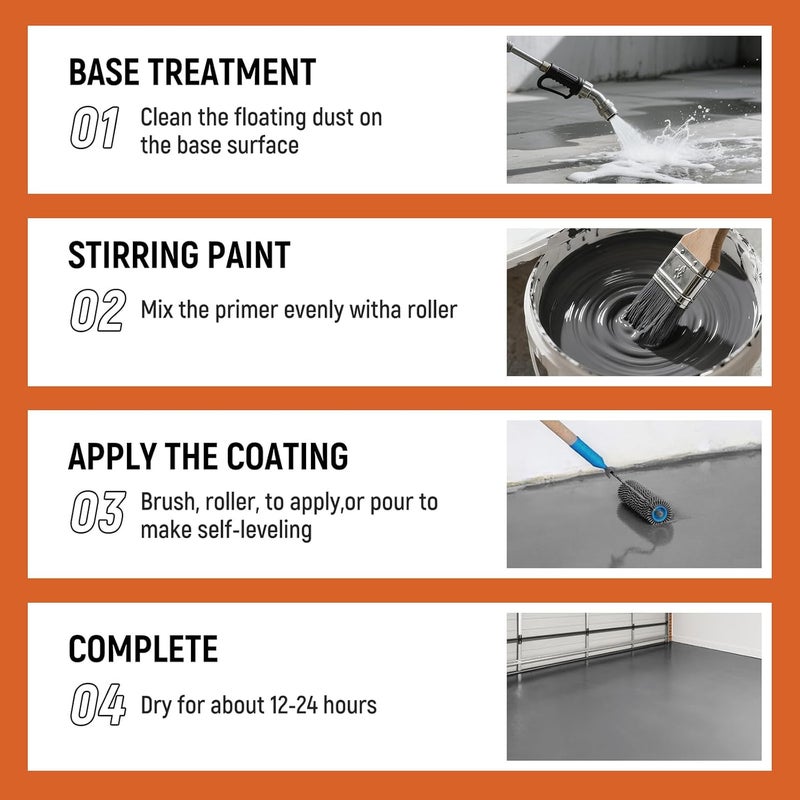 BASE TREATMENT

01 Clean the floating dust on the base surface

STIRRING PAINT

02 Mix the primer evenly witha roller

APPLY THE COATING

03 Brush, roller, to apply,or pour to make self-leveling

COMPLETE

04 Dry for about 12-24 hours